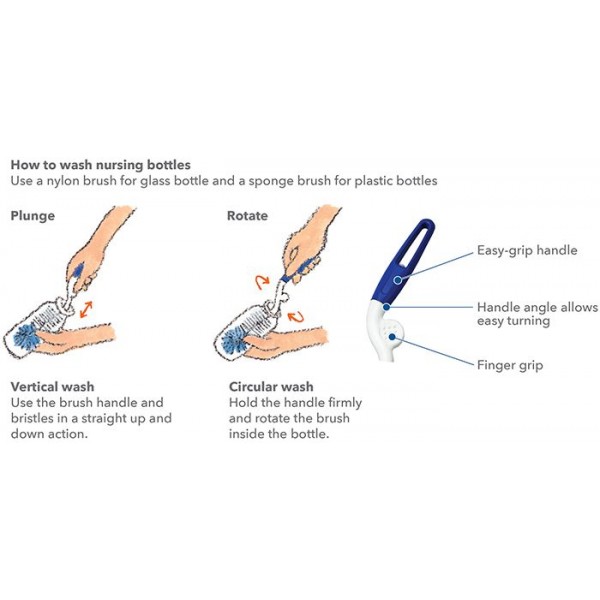 How to wash nursing bottles
Use a nylon brush for glass bottle and a sponge brush for plastic bottles

Plunge

Vertical wash
Use the brush handle and bristles in a straight up and down action.

Rotate

Circular wash
Hold the handle firmly and rotate the brush inside the bottle.

Easy-grip handle

Handle angle allows easy turning

Finger grip